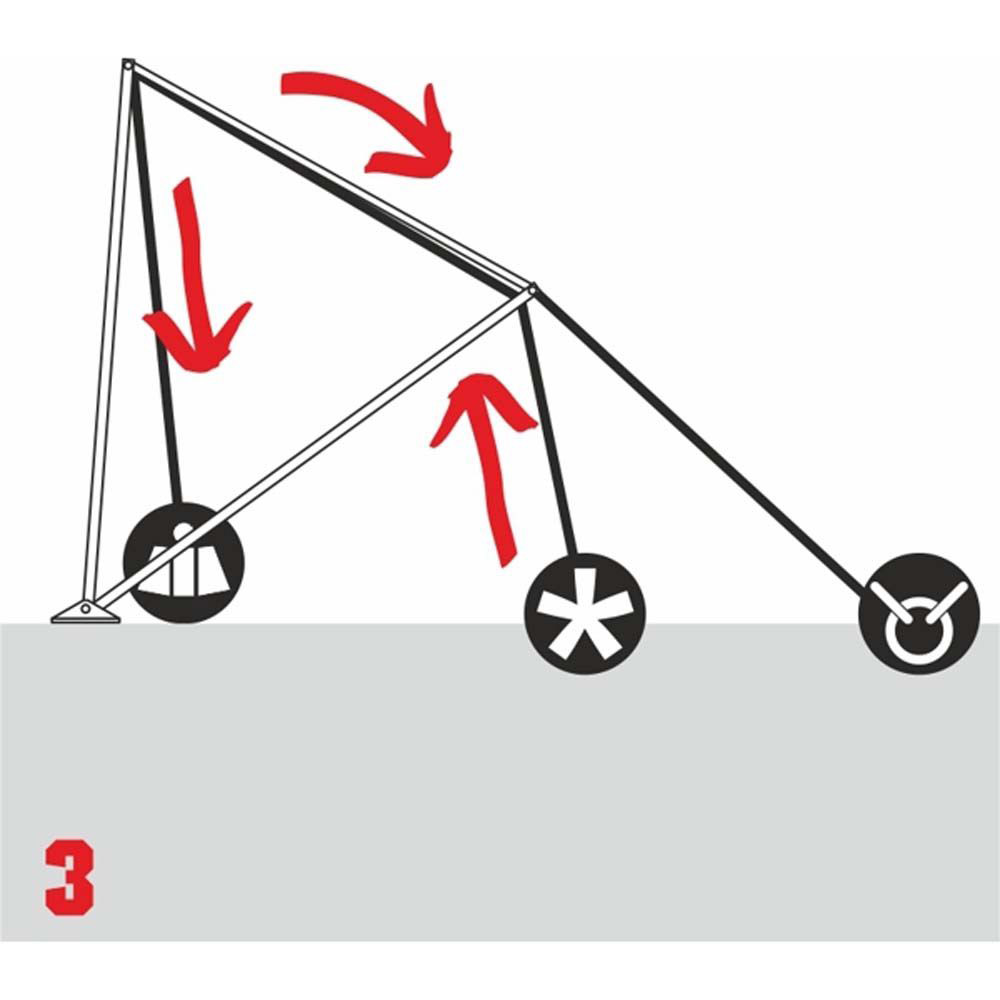 3