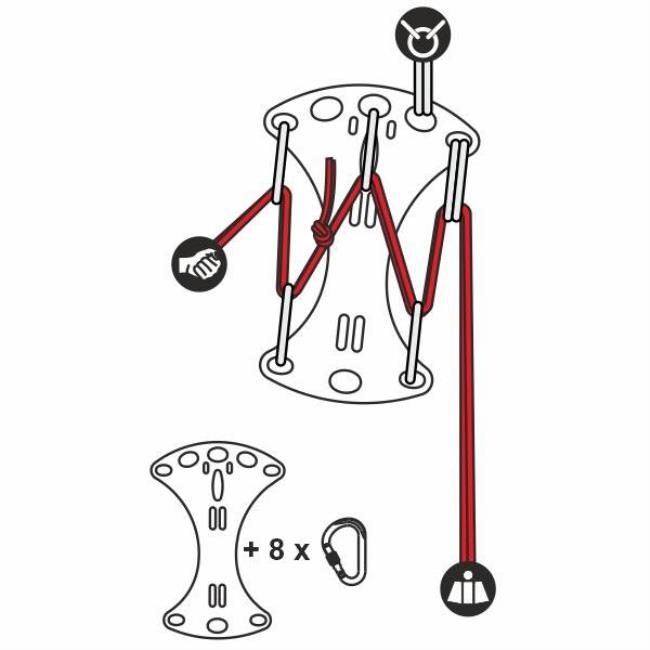 + 8 x