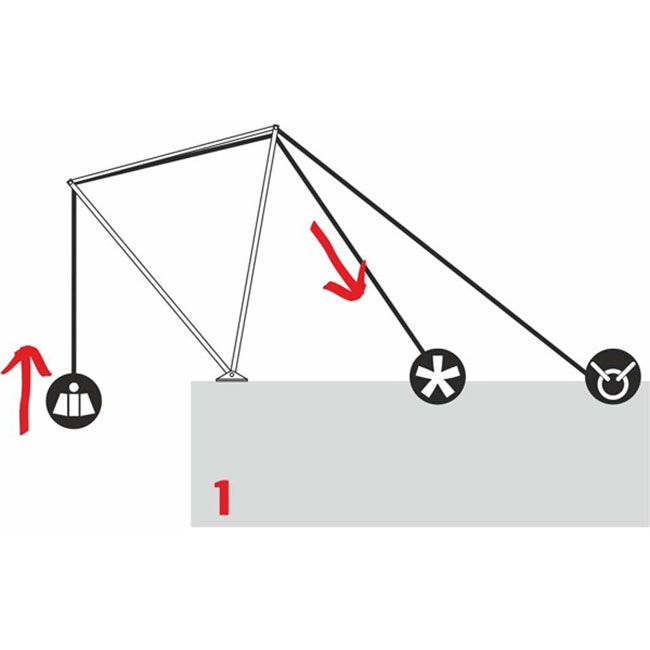 1